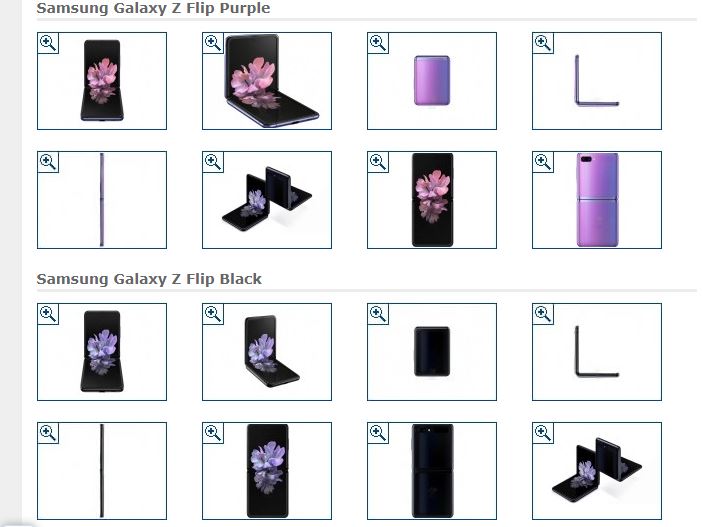 Samsung Galaxy Z Flip Purple

Samsung Galaxy Z Flip Black